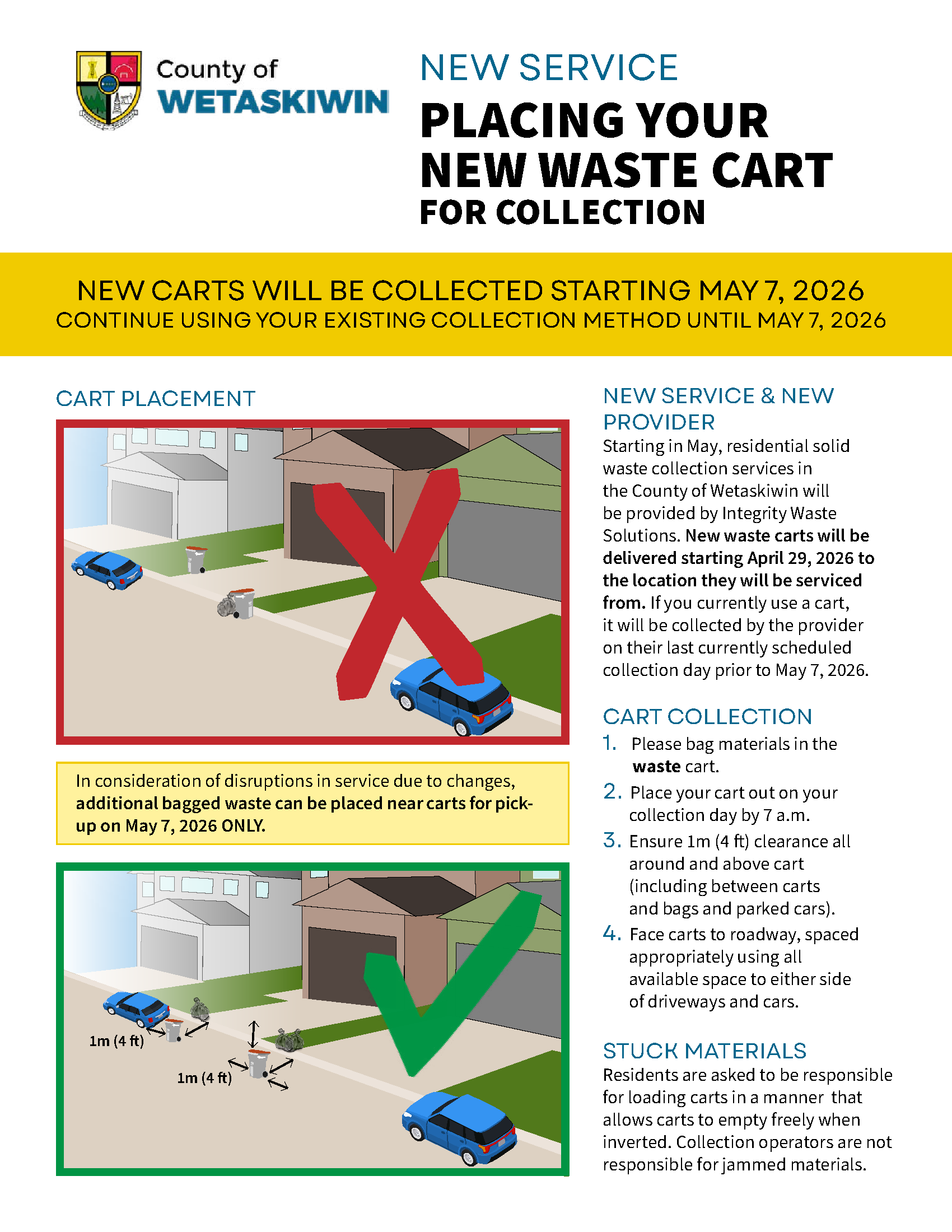 County of WETASKIWIN

NEW SERVICE
PLACING YOUR NEW WASTE CART FOR COLLECTION

NEW CARTS WILL BE COLLECTED STARTING MAY 7, 2026
CONTINUE USING YOUR EXISTING COLLECTION METHOD UNTIL MAY 7, 2026

CART PLACEMENT

In consideration of disruptions in service due to changes, additional bagged waste can be placed near carts for pick-up on May 7, 2026 ONLY.

1m (4 ft)
1m (4 ft)

NEW SERVICE & NEW PROVIDER
Starting in May, residential solid waste collection services in the County of Wetaskiwin will be provided by Integrity Waste Solutions. New waste carts will be delivered starting April 29, 2026 to the location they will be serviced from. If you currently use a cart, it will be collected by the provider on their last currently scheduled collection day prior to May 7, 2026.

CART COLLECTION
1. Please bag materials in the waste cart.
2. Place your cart out on your collection day by 7 a.m.
3. Ensure 1m (4 ft) clearance all around and above cart (including between carts and bags and parked cars).
4. Face carts to roadway, spaced appropriately using all available space to either side of driveways and cars.

STUCK MATERIALS
Residents are asked to be responsible for loading carts in a manner that allows carts to empty freely when inverted. Collection operators are not responsible for jammed materials.